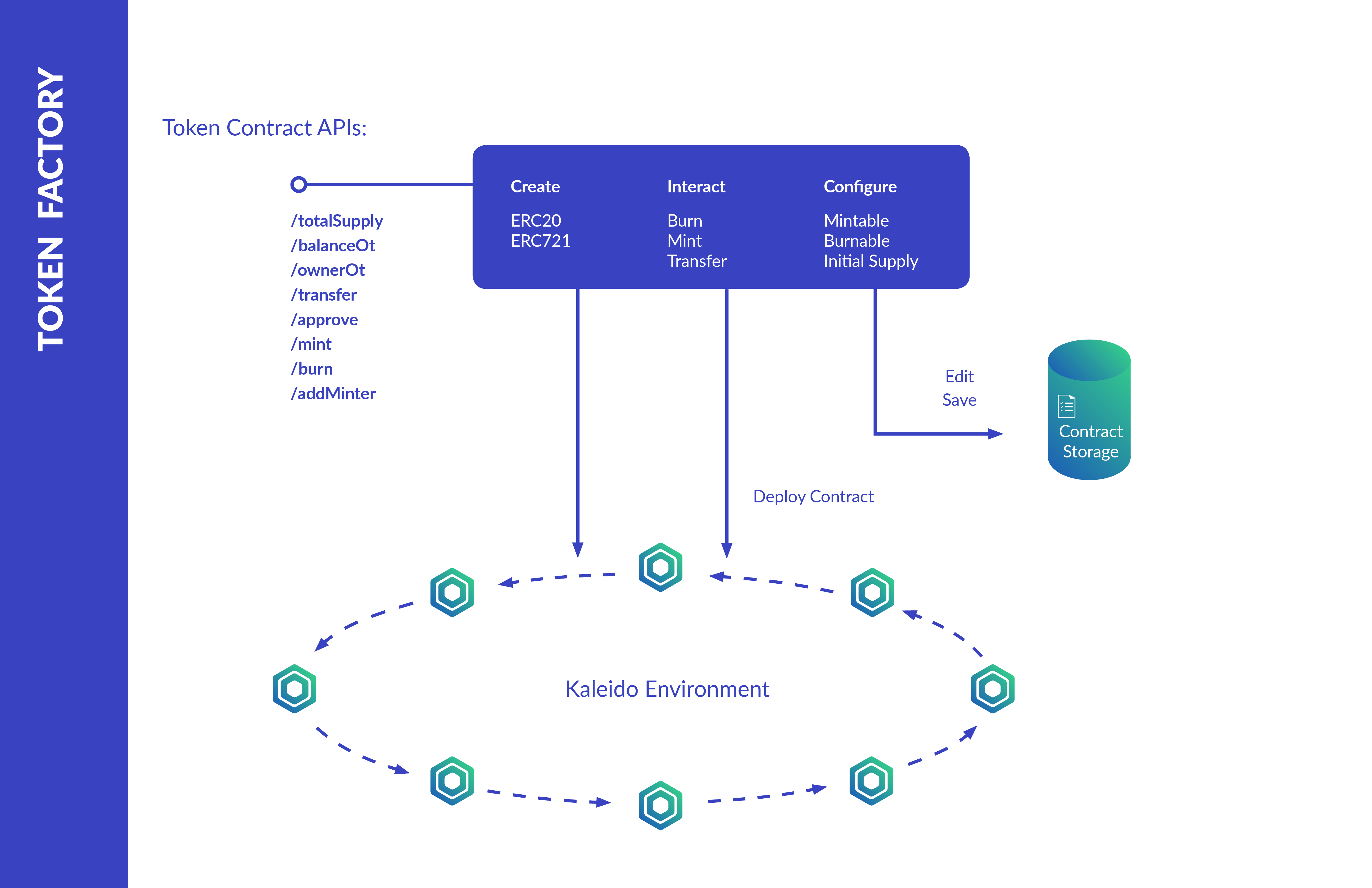 TOKEN FACTORY

Token Contract APIs:

/totalSupply
/balanceOt
/ownerOt
/transfer
/approve
/mint
/burn
/addMinter

Create
ERC20
ERC721

Interact
Burn
Mint
Transfer

Configure
Mintable
Burnable
Initial Supply

Edit
Save

Contract Storage

Deploy Contract

Kaleido Environment